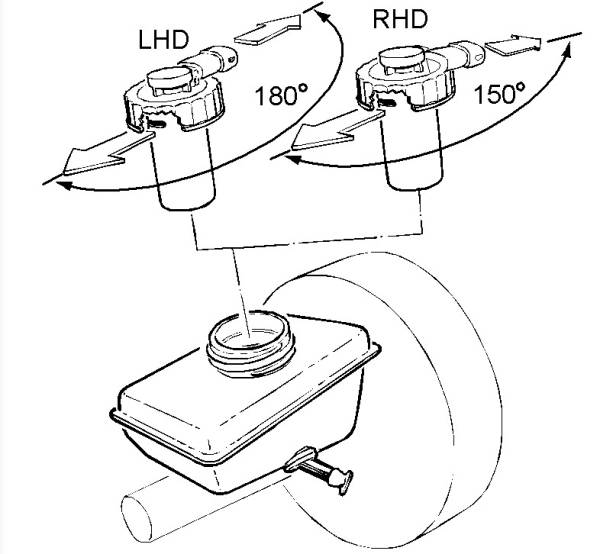 LHD
180°
RHD
150°