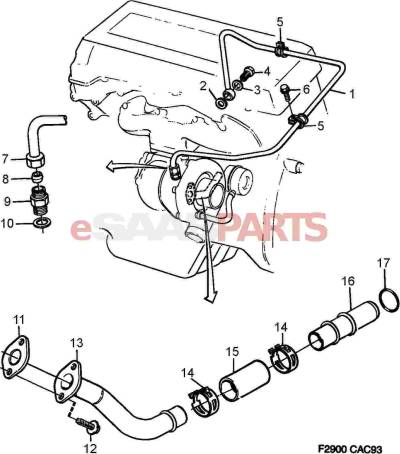 5
4
2
3
6
1
5
7
8
9
10
eSAABPARTS
17
16
11
13
14
15
14
12
F2900 CAC93