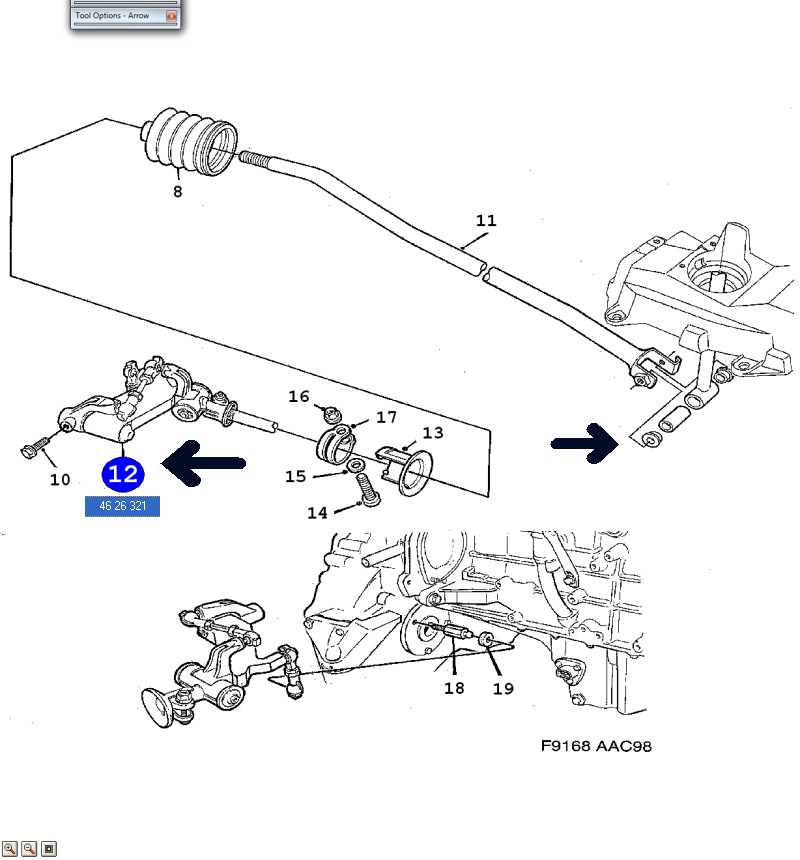 Tool Options - Arrow

8

11

16

17

13

10

12

46 26 321

15

14

18

19

F9168 AAC98